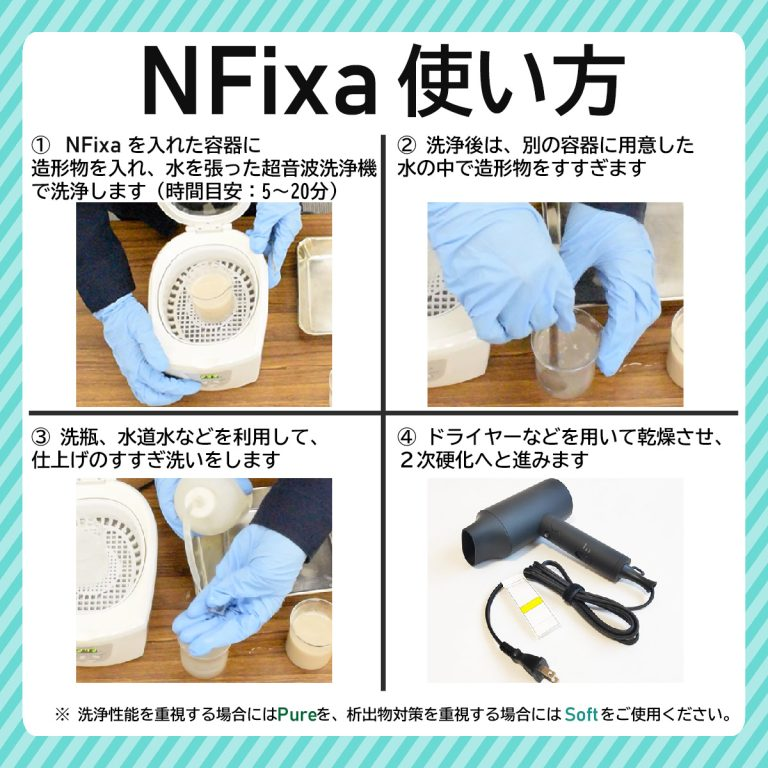 NFixa 使い方

① NFixa を入れた容器に造形物を入れ、水を張った超音波洗浄機で洗浄します（時間目安：5～20分）

② 洗浄後は、別の容器に用意した水の中で造形物をすすぎます

③ 洗瓶、水道水などを利用して、仕上げのすすぎ洗いをします

④ ドライヤーなどを用いて乾燥させ、２次硬化へと進みます

※ 洗浄性能を重視する場合にはPureを、析出物対策を重視する場合には Softをご使用ください。