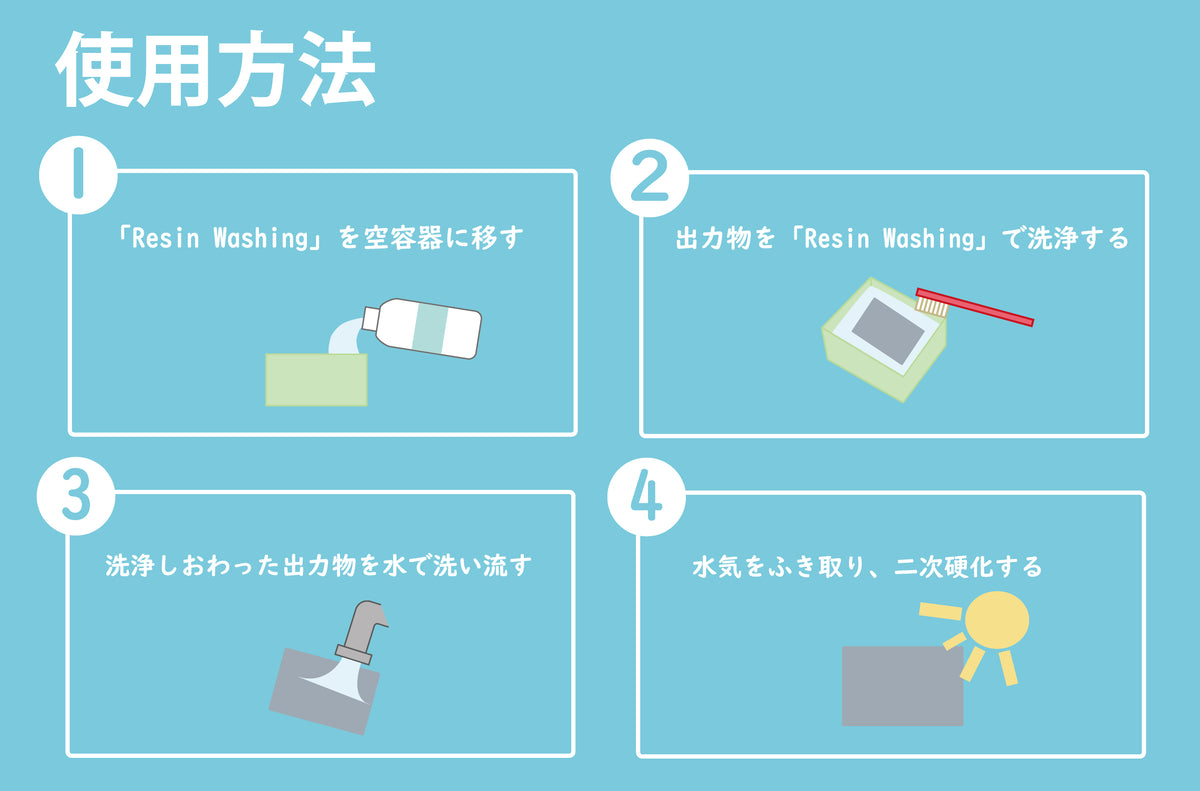 使用方法

1

「Resin Washing」を空容器に移す

2

出力物を「Resin Washing」で洗浄する

3

洗浄しおわった出力物を水で洗い流す

4

水気をふき取り、二次硬化する